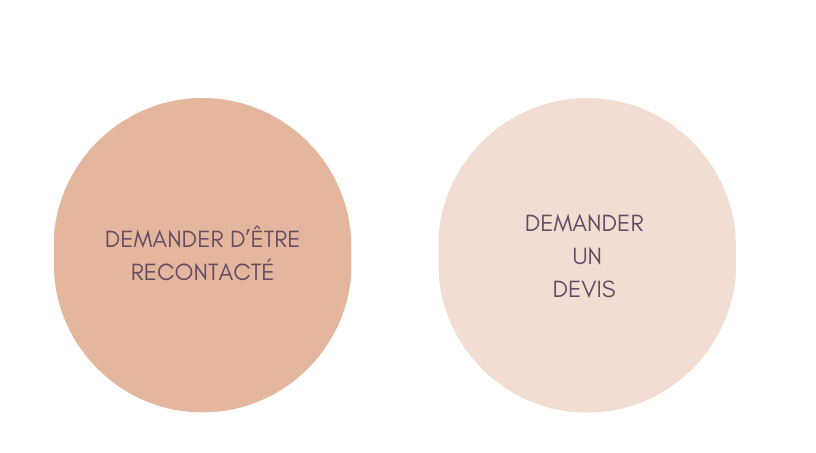 DEMANDER D'ÊTRE RECONTACTÉ

DEMANDER UN DEVIS